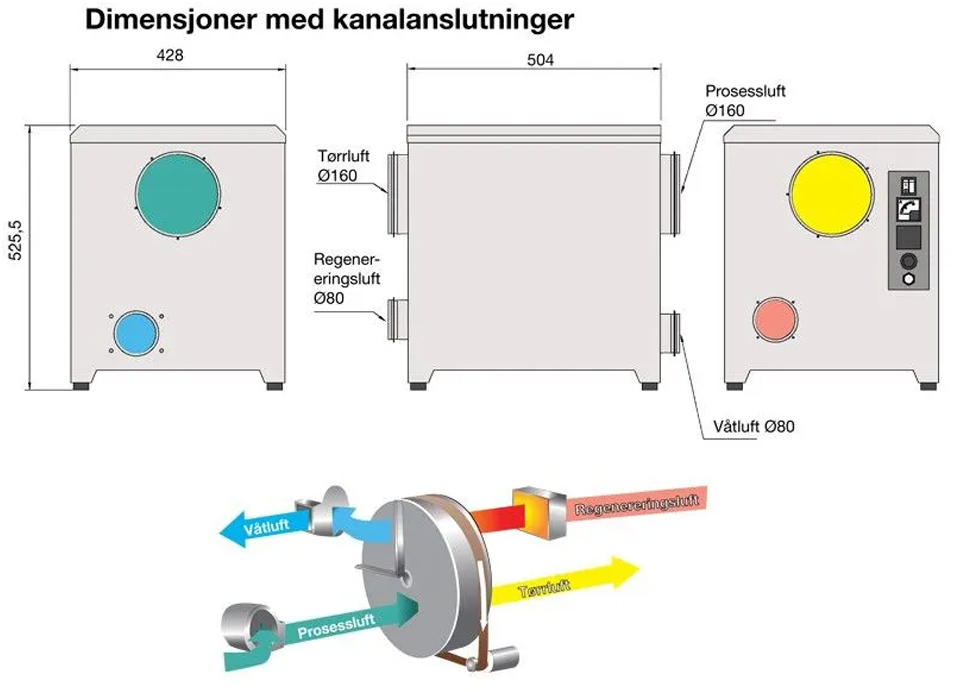 Dimensjoner med kanalanslutninger

428

525,5

504

Tørrluft
Ø160

Regenereringsluft
Ø80

Prosessluft
Ø160

Våtluft Ø80

Våtluft

Regenereringsluft

Tørrluft

Prosessluft